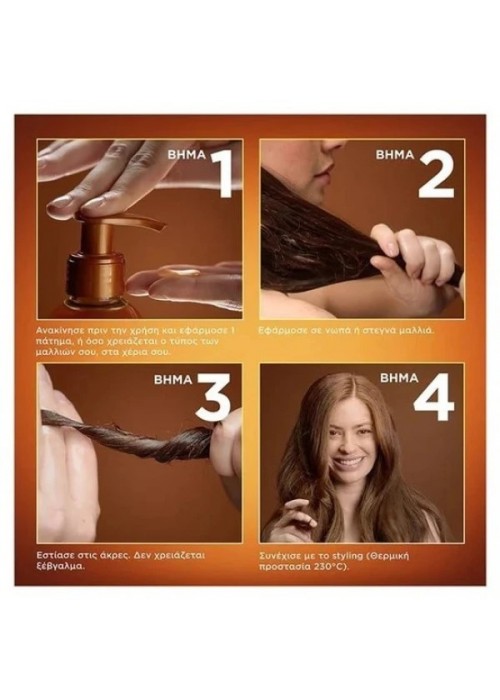 ΒΗΜΑ 1

Ανακίνησε πριν την χρήση και εφάρμοσε 1 πάτημα, ή όσο χρειάζεται ο τύπος των μαλλιών σου, στα χέρια σου.

ΒΗΜΑ 2

Εφάρμοσε σε νωπά ή στεγνά μαλλιά.

ΒΗΜΑ 3

Εστίασε στις άκρες. Δεν χρειάζεται ξέβγαλμα.

ΒΗΜΑ 4

Συνέχισε με το styling (Θερμική προστασία 230°C).