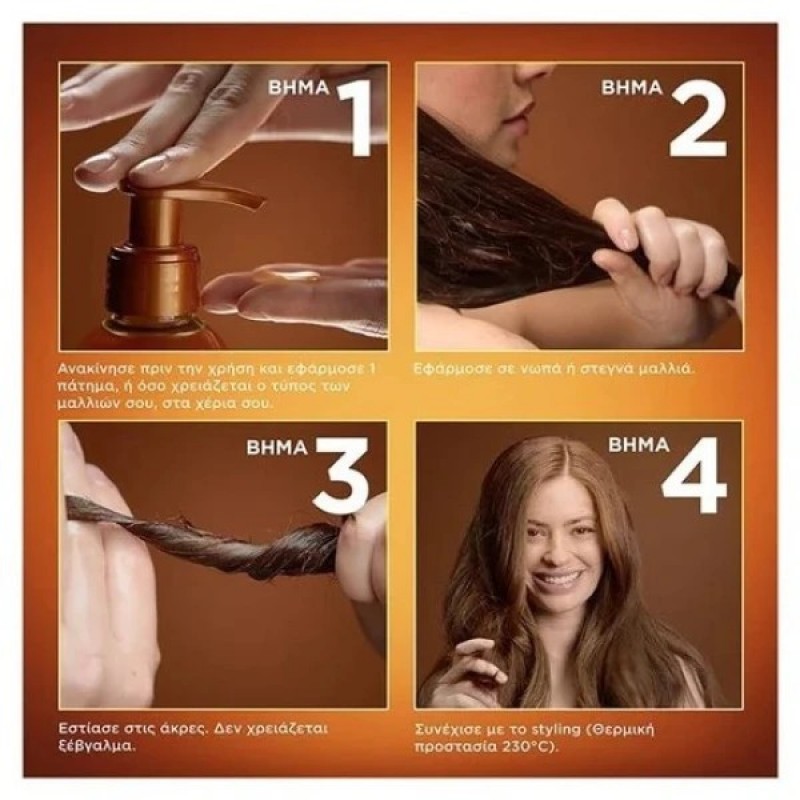 ΒΗΜΑ 1

Ανακίνησε πριν την χρήση και εφάρμοσε 1 πάτημα, ή όσο χρειάζεται ο τύπος των μαλλιών σου, στα χέρια σου.

ΒΗΜΑ 2

Εφάρμοσε σε νωπά ή στεγνά μαλλιά.

ΒΗΜΑ 3

Εστίασε στις άκρες. Δεν χρειάζεται ξέβγαλμα.

ΒΗΜΑ 4

Συνέχισε με το styling (Θερμική προστασία 230°C).